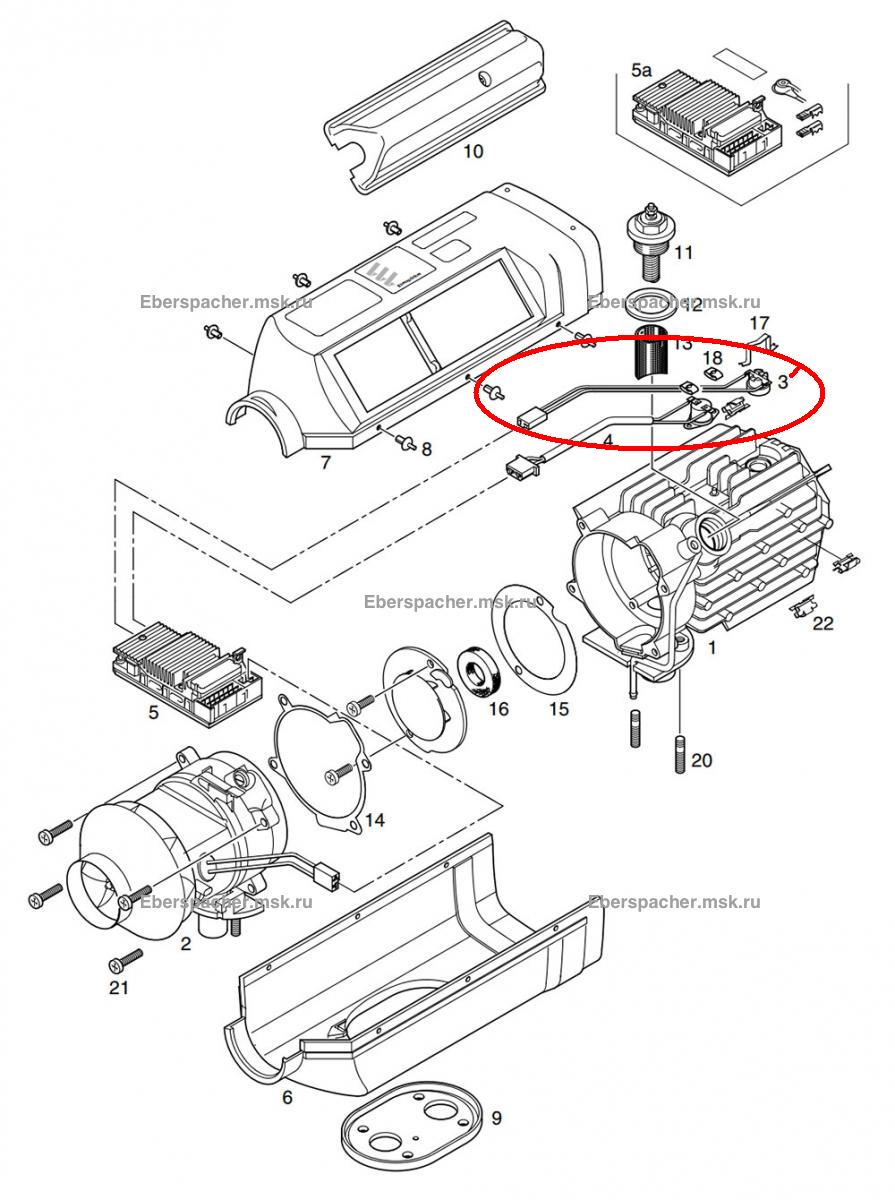 5a

10

11

Eberspacher.msk.ru

Eberspacher.msk.ru

12

17

13

18

3

8

7

4

Eberspacher.msk.ru

22

1

5

16

15

20

14

Eberspacher.msk.ru

Eberspacher.msk.ru

2

21

6

9